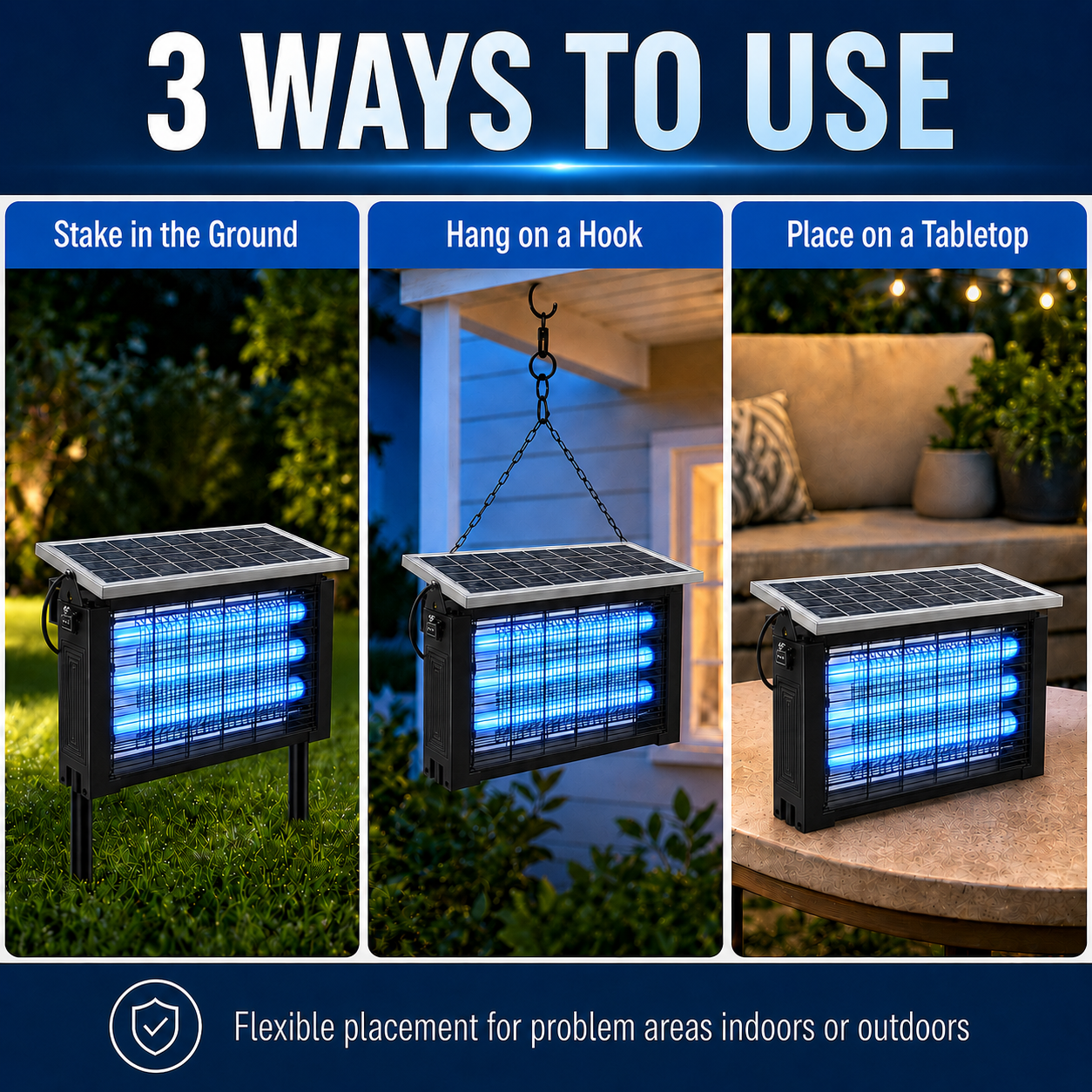 3 WAYS TO USE

Stake in the Ground

Hang on a Hook

Place on a Tabletop

Flexible placement for problem areas indoors or outdoors